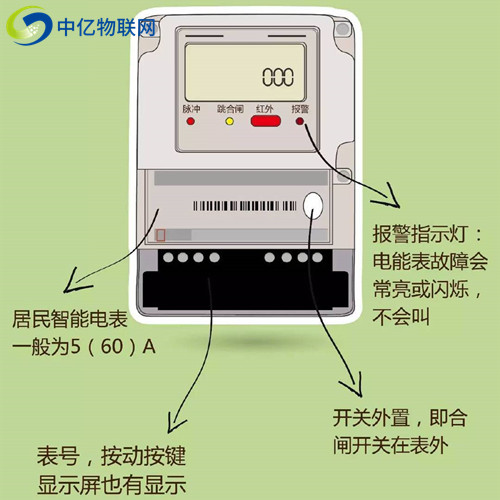 中亿物联网

000

脉冲 跳合闸 红外 报警

报警指示灯：电能表故障会常亮或闪烁，不会叫

居民智能电表一般为5（60）A

开关外置，即合闸开关在表外

表号，按动按键显示屏也有显示